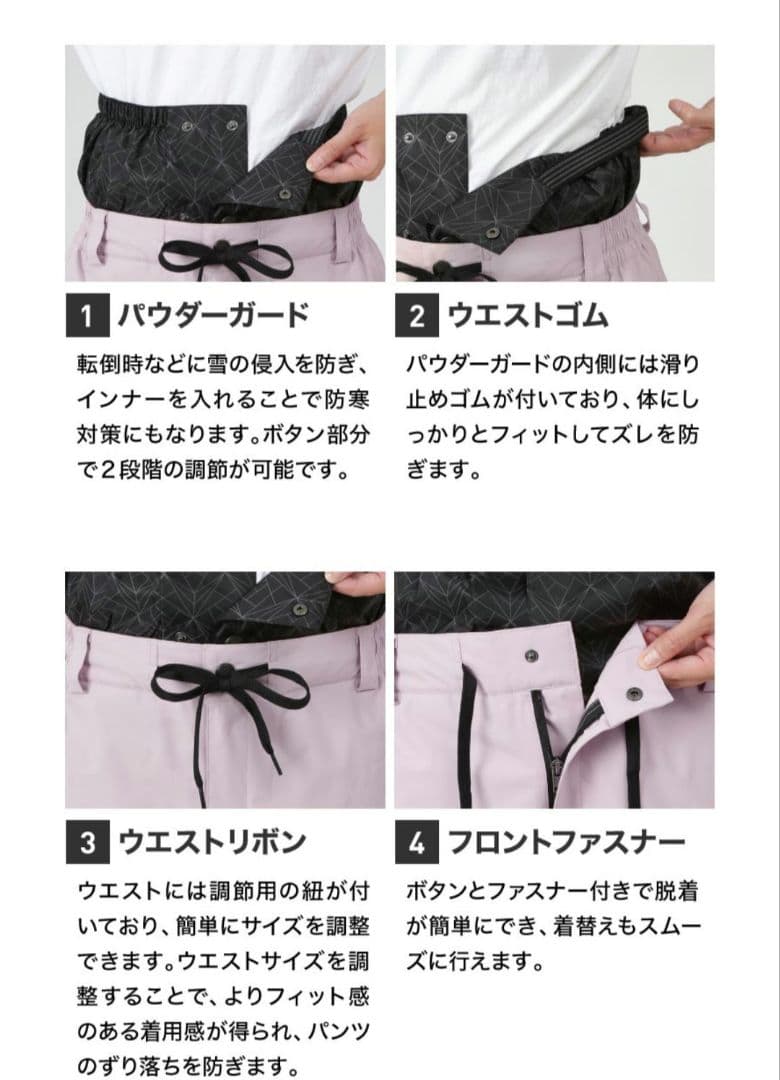 1 パウダーガード

転倒時などに雪の侵入を防ぎ、インナーを入れることで防寒対策にもなります。ボタン部分で２段階の調節が可能です。

2 ウエストゴム

パウダーガードの内側には滑り止めゴムが付いており、体にしっかりとフィットしてズレを防ぎます。

3 ウエストリボン

ウエストには調節用の紐が付いており、簡単にサイズを調整できます。ウエストサイズを調整することで、よりフィット感のある着用感が得られ、パンツのずり落ちを防ぎます。

4 フロントファスナー

ボタンとファスナー付きで脱着が簡単にでき、着替えもスムーズに行えます。