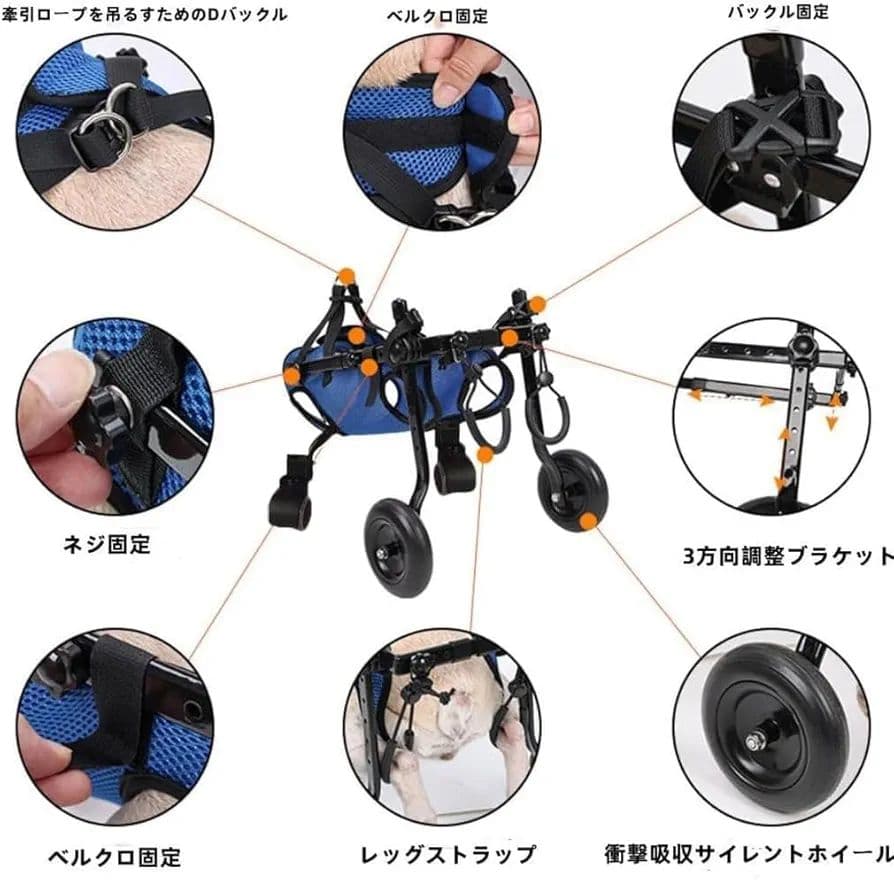 牽引ロープを吊るすためのDバックル

ベルクロ固定

バックル固定

ネジ固定

3方向調整ブラケット

ベルクロ固定

レッグストラップ

衝撃吸収サイレントホイール