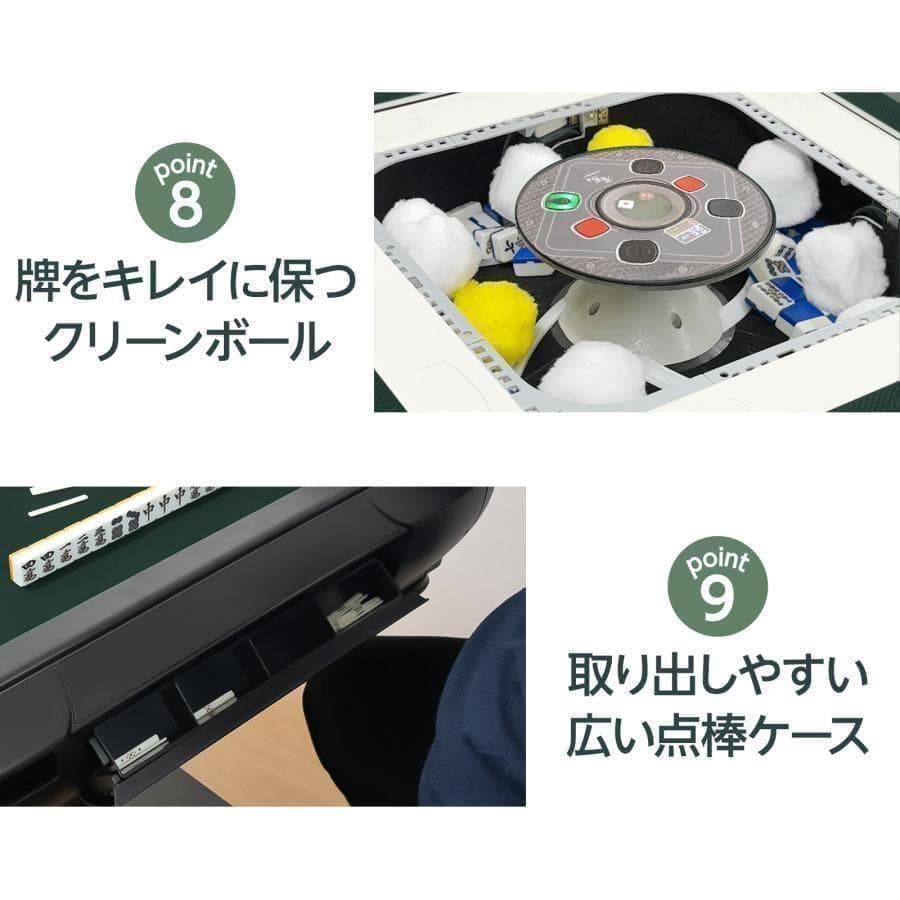 point
8

牌をキレイに保つ
クリーンボール

point
9

取り出しやすい
広い点棒ケース