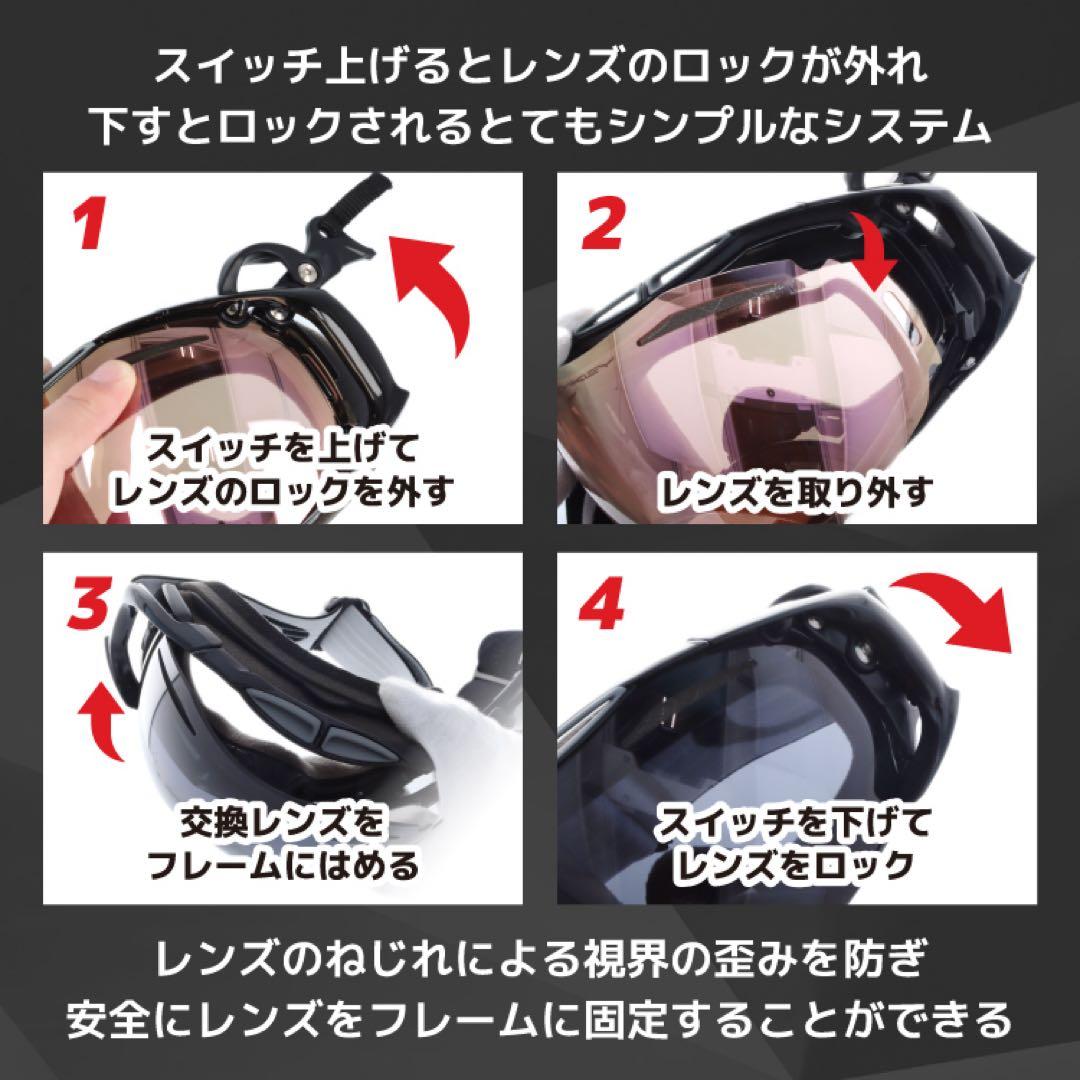 スイッチ上げるとレンズのロックが外れ
下すとロックされるとてもシンプルなシステム

1
スイッチを上げて
レンズのロックを外す

2
レンズを取り外す

3
交換レンズを
フレームにはめる

4
スイッチを下げて
レンズをロック

レンズのねじれによる視界の歪みを防ぎ
安全にレンズをフレームに固定することができる