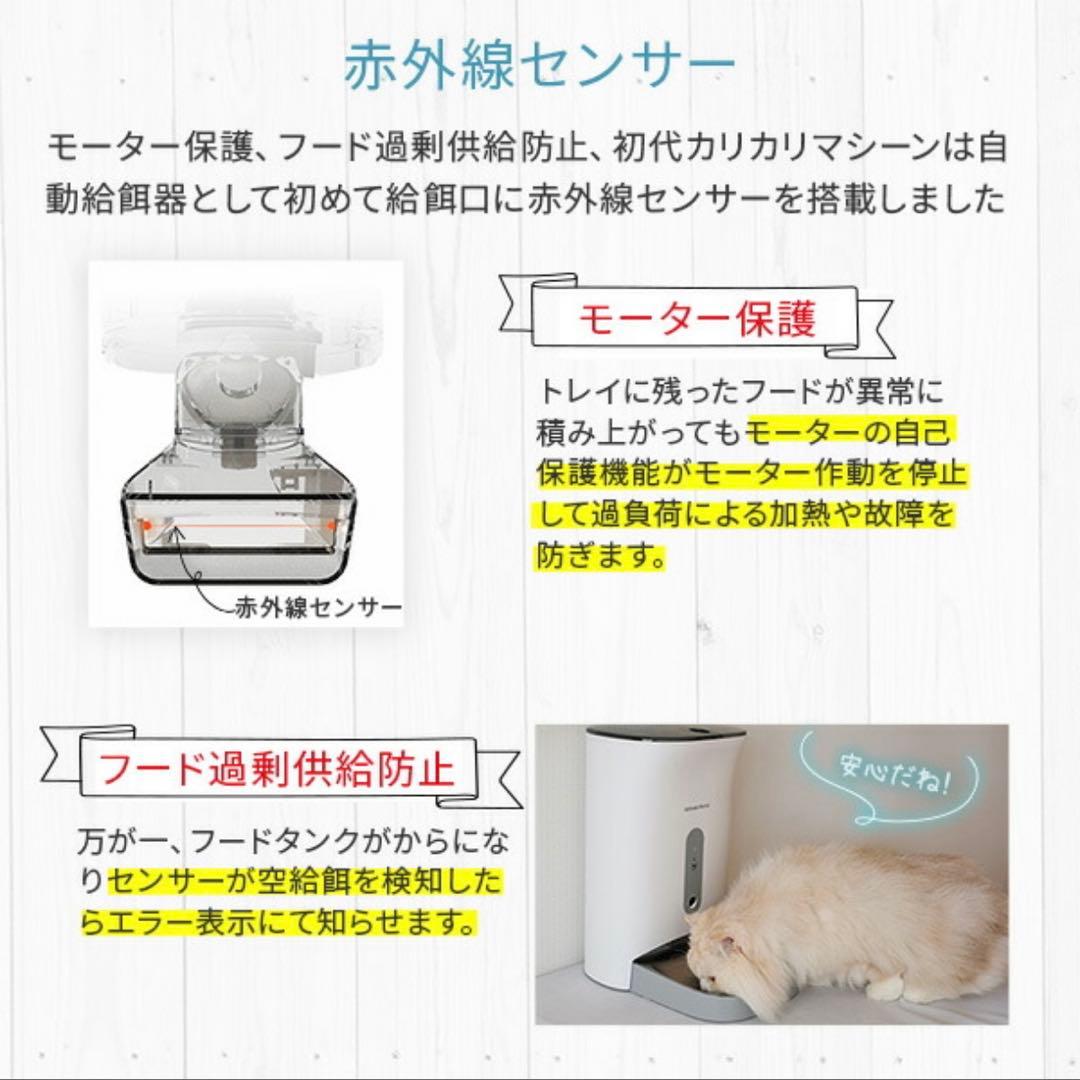 赤外線センサー

モーター保護、フード過剰供給防止、初代カリカリマシーンは自動給餌器として初めて給餌口に赤外線センサーを搭載しました

赤外線センサー

モーター保護

トレイに残ったフードが異常に積み上がってもモーターの自己保護機能がモーター作動を停止して過負荷による加熱や故障を防ぎます。

フード過剰供給防止

万が一、フードタンクがからになりセンサーが空給餌を検知したらエラー表示にて知らせます。

安心だね!