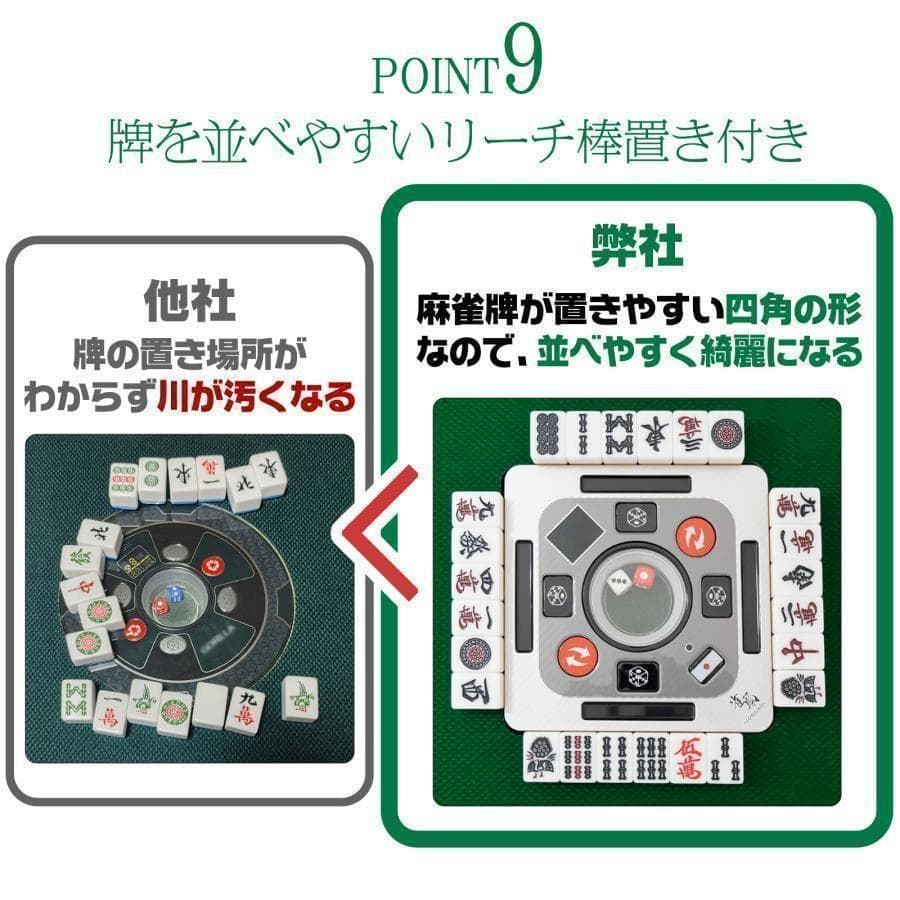 POINT9
牌を並べやすいリーチ棒置き付き

他社
牌の置き場所が
わからず川が汚くなる

弊社
麻雀牌が置きやすい四角の形
なので、並べやすく綺麗になる