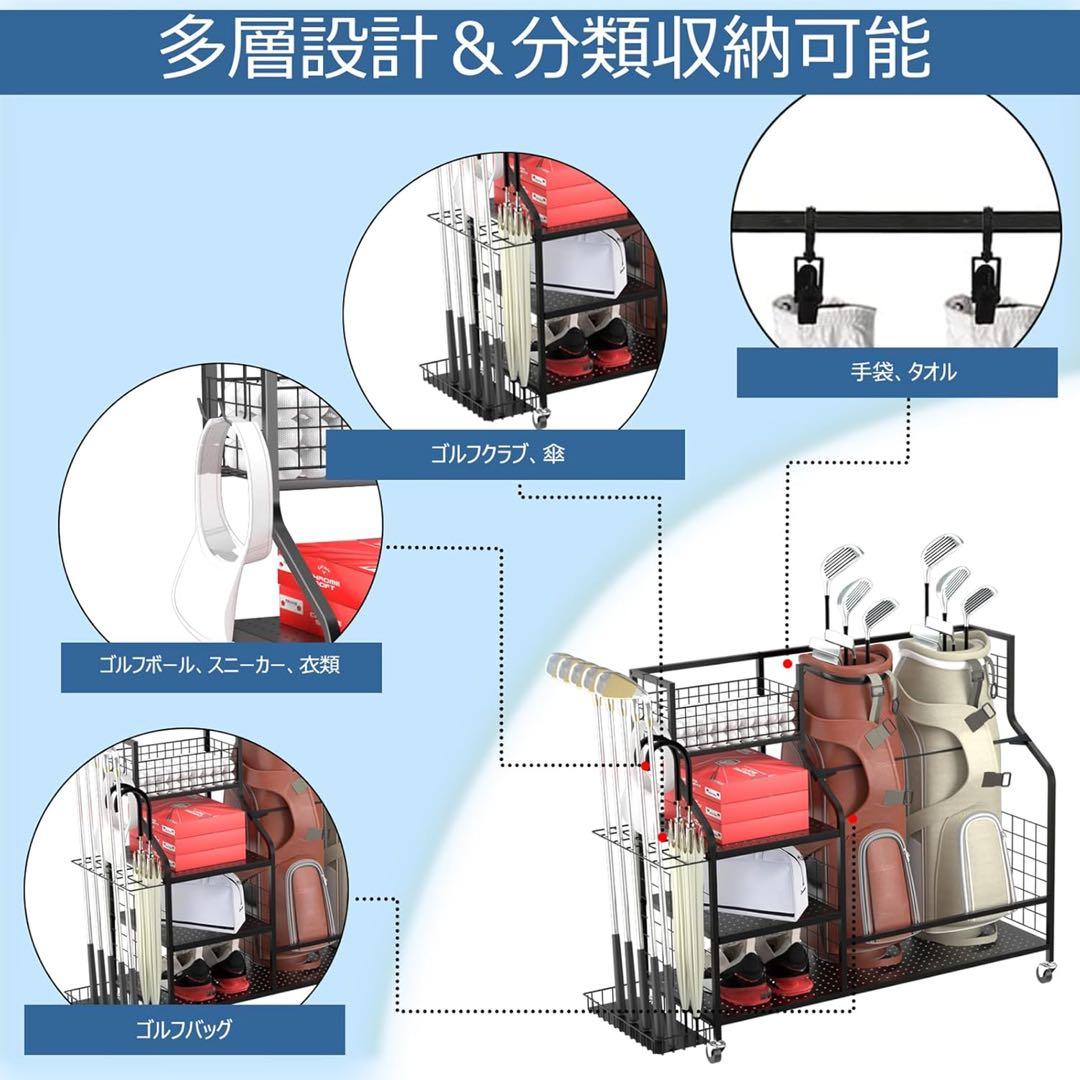 多層設計＆分類収納可能

手袋、タオル

ゴルフクラブ、傘

ゴルフボール、スニーカー、衣類

ゴルフバッグ