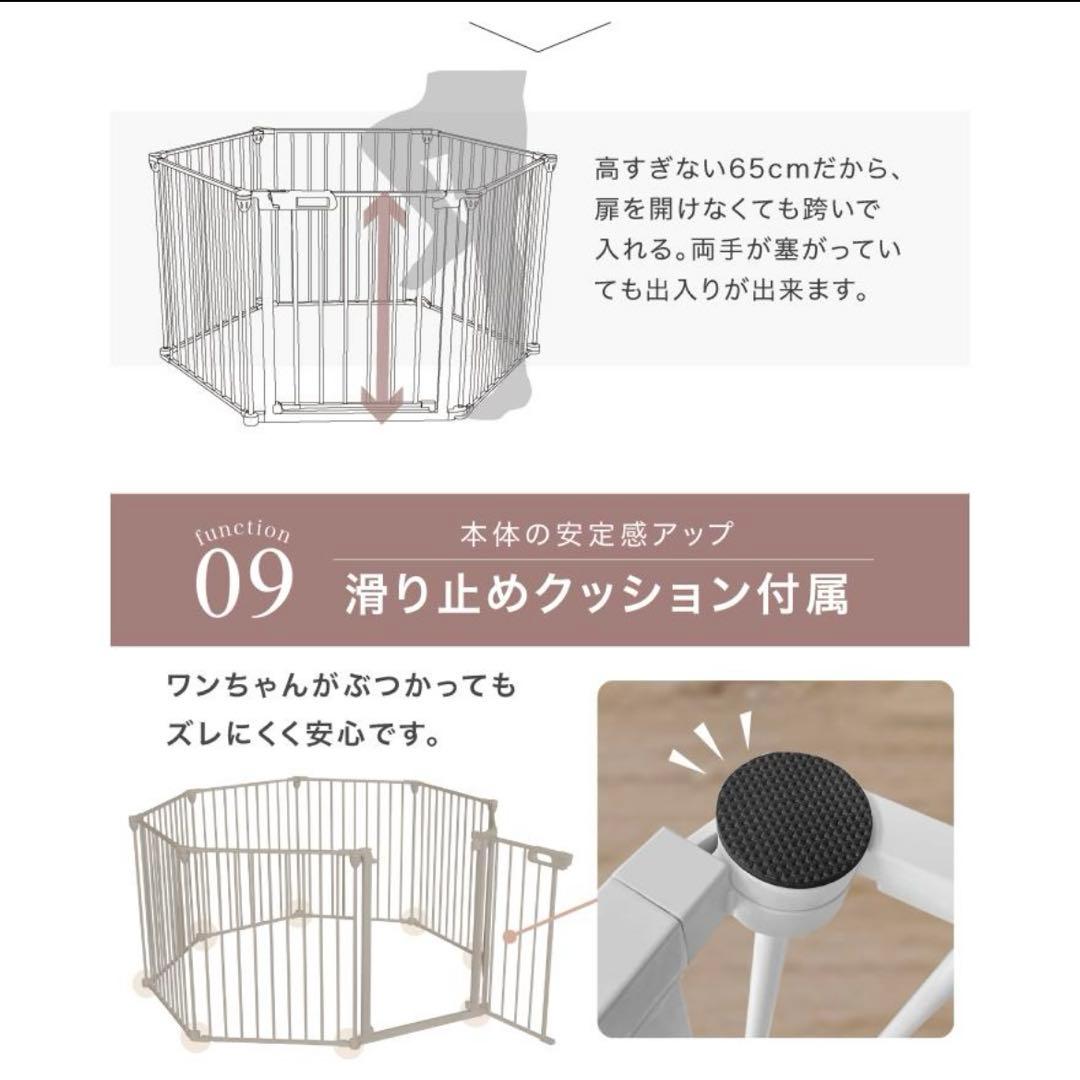 高すぎない65cmだから、扉を開けなくても跨いで入れる。両手が塞がっていても出入りが出来ます。

function
09
本体の安定感アップ
滑り止めクッション付属

ワンちゃんがぶつかってもズレにくく安心です。