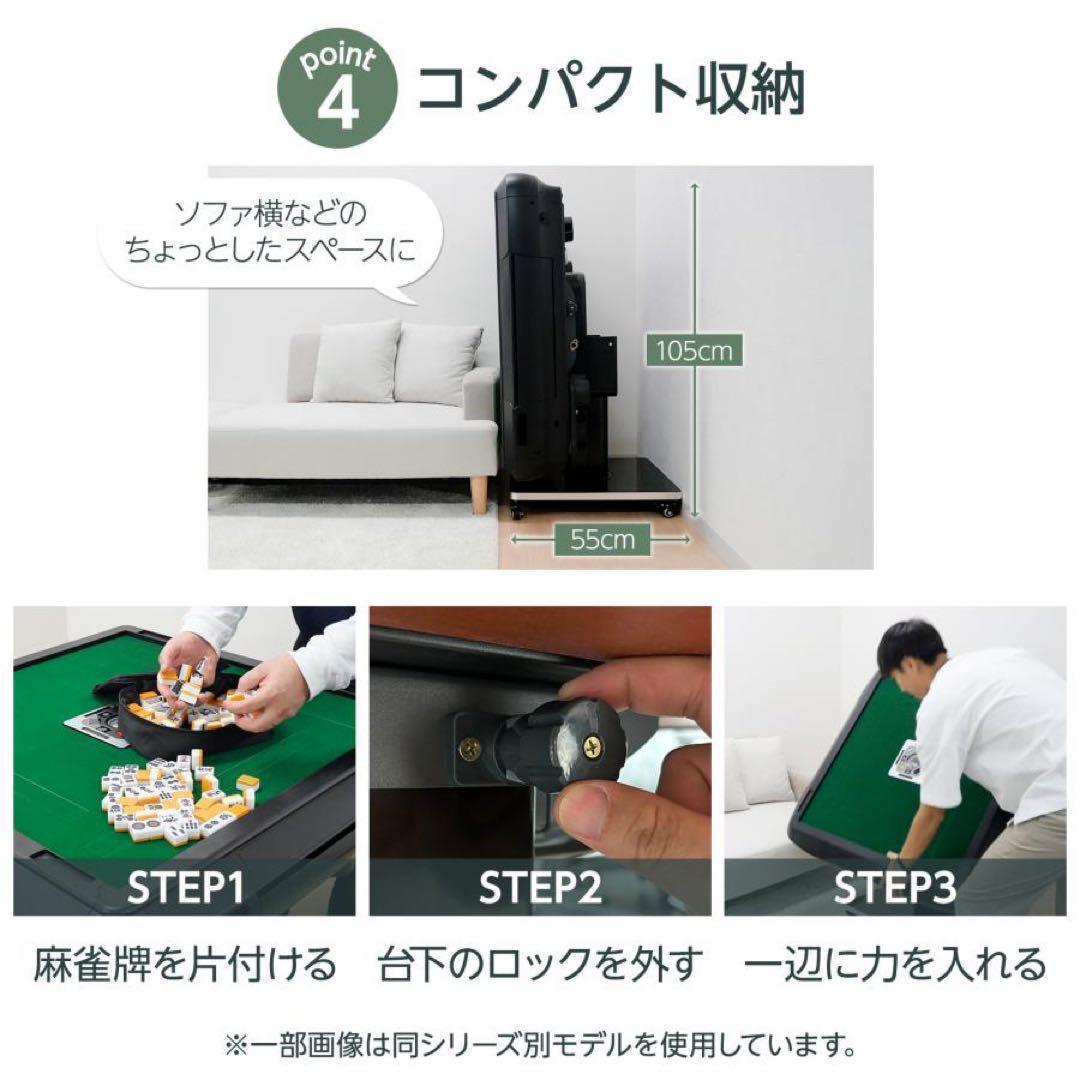 point 4 コンパクト収納

ソファ横などの
ちょっとしたスペースに

105cm

55cm

STEP1
麻雀牌を片付ける

STEP2
台下のロックを外す

STEP3
一辺に力を入れる

※一部画像は同シリーズ別モデルを使用しています。