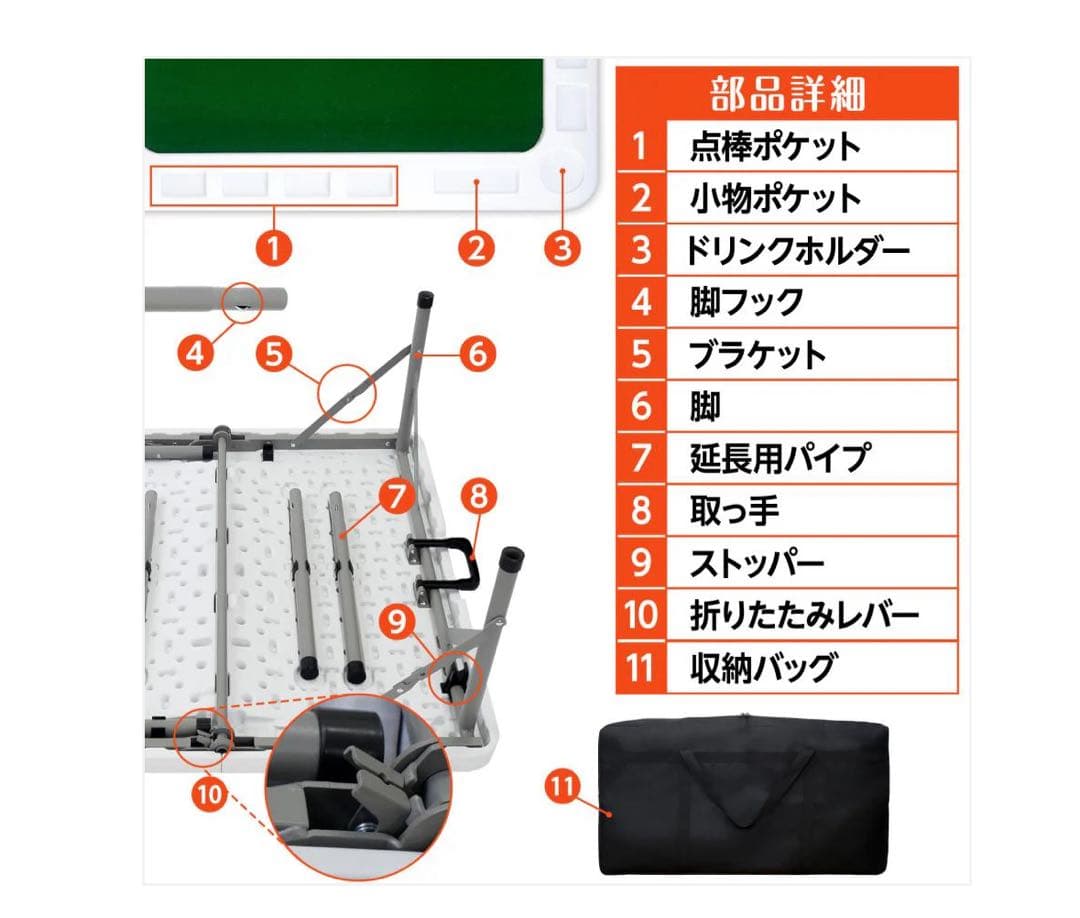 1
2
3
4
5
6
7
8
9
10
11

| 部品詳細 | |
|---|---|
| 1 | 点棒ポケット |
| 2 | 小物ポケット |
| 3 | ドリンクホルダー |
| 4 | 脚フック |
| 5 | ブラケット |
| 6 | 脚 |
| 7 | 延長用パイプ |
| 8 | 取っ手 |
| 9 | ストッパー |
| 10 | 折りたたみレバー |
| 11 | 収納バッグ |