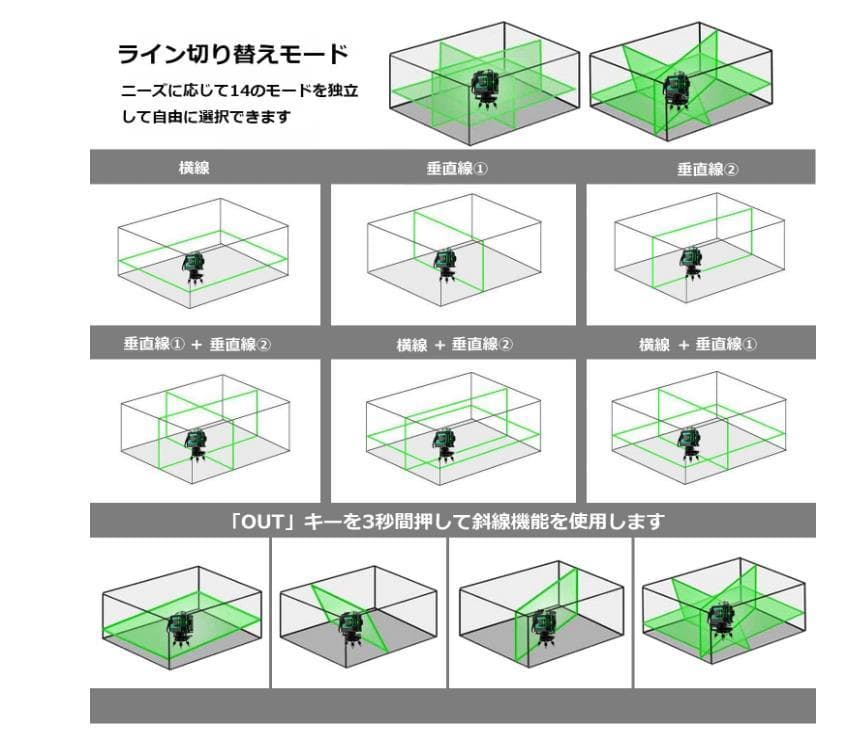 ライン切り替えモード

ニーズに応じて14のモードを独立して自由に選択できます

横線

垂直線①

垂直線②

垂直線① + 垂直線②

横線 + 垂直線②

横線 + 垂直線①

「OUT」キーを3秒間押して斜線機能を使用します