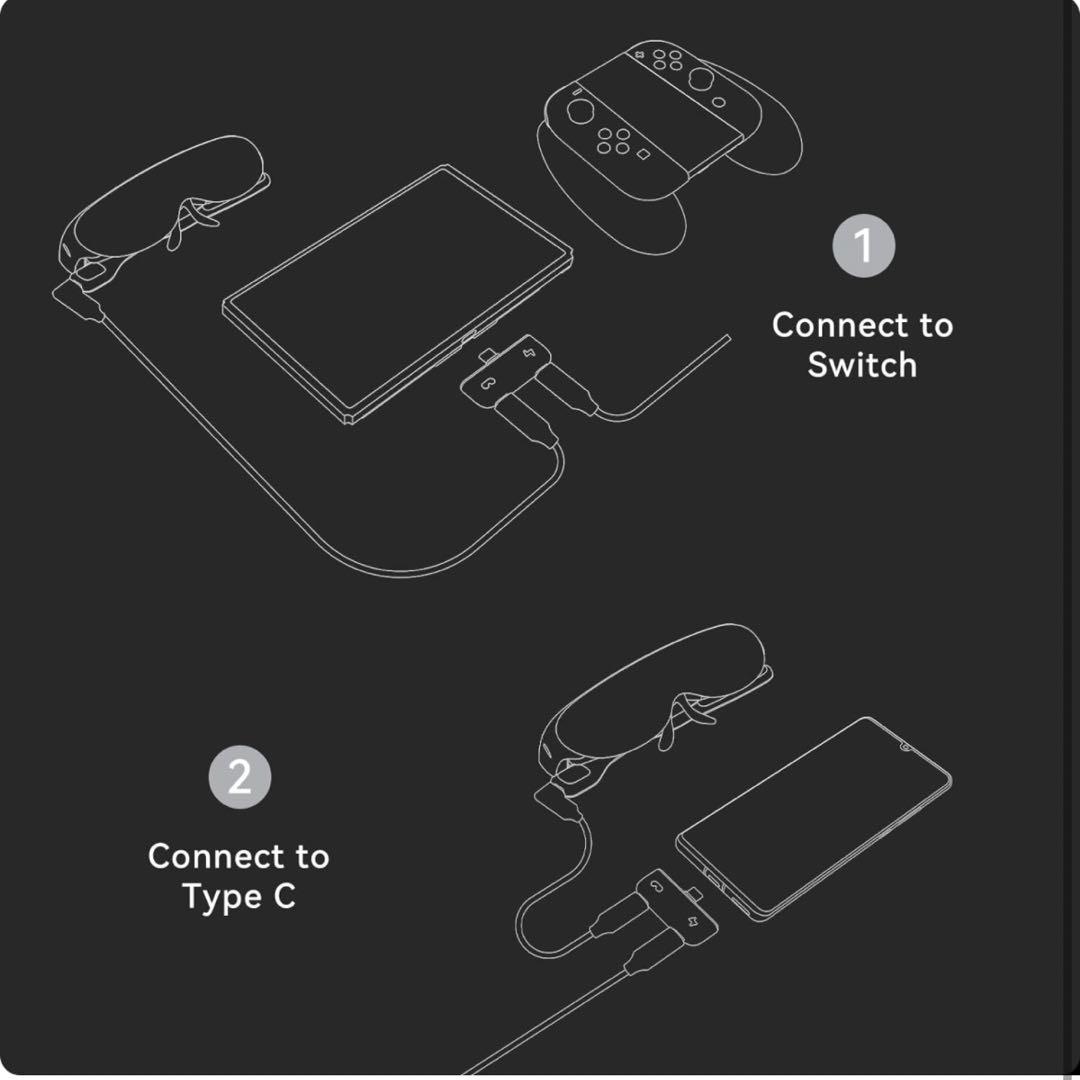 1

Connect to Switch

2

Connect to Type C