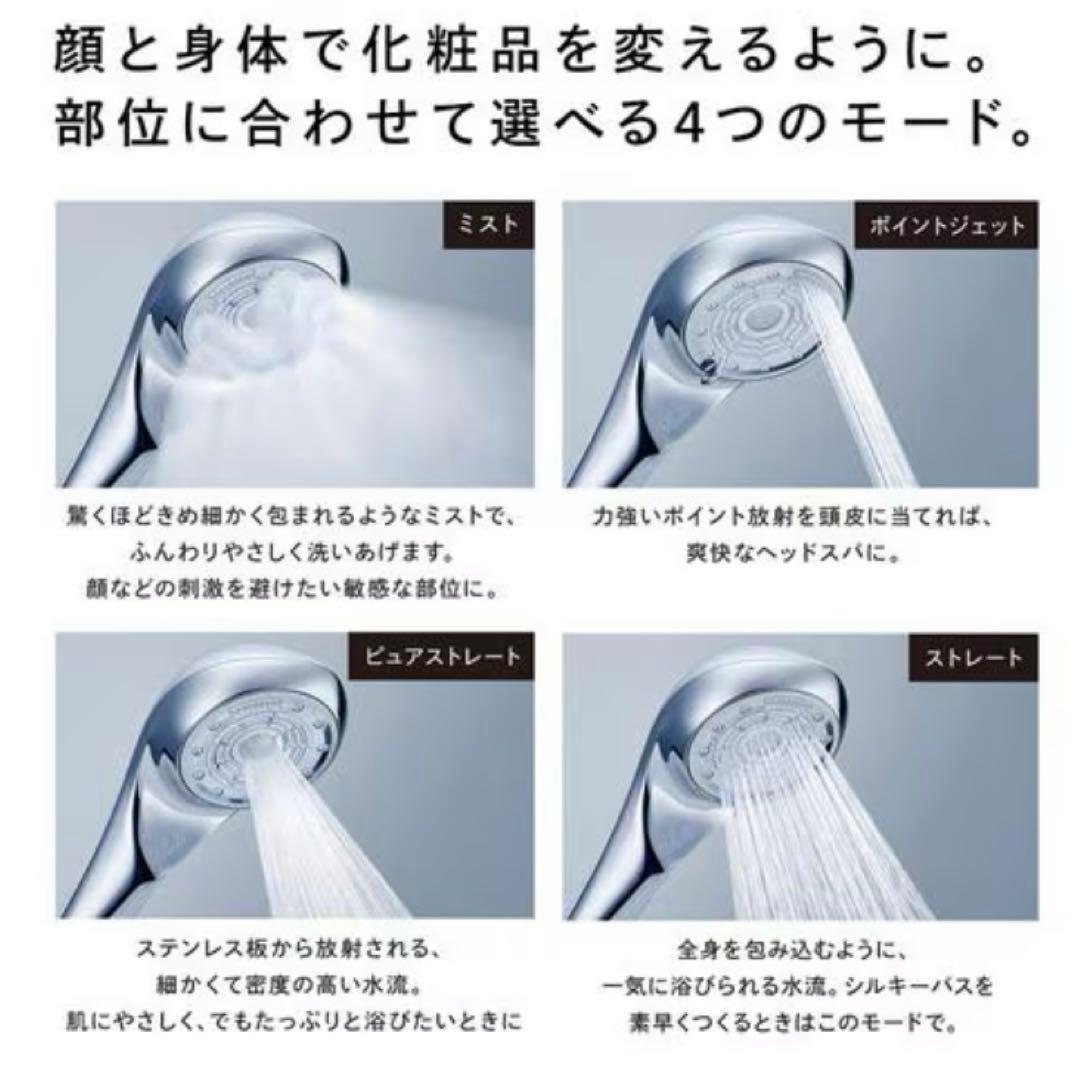 顔と身体で化粧品を変えるように。
部位に合わせて選べる4つのモード。

ミスト

驚くほどきめ細かく包まれるようなミストで、ふんわりやさしく洗いあげます。顔などの刺激を避けたい敏感な部位に。

ポイントジェット

力強いポイント放射を頭皮に当てれば、爽快なヘッドスパに。

ピュアストレート

ステンレス板から放射される、細かくて密度の高い水流。肌にやさしく、でもたっぷりと浴びたいときに

ストレート

全身を包み込むように、一気に浴びられる水流。シルキーバスを素早くつくるときはこのモードで。