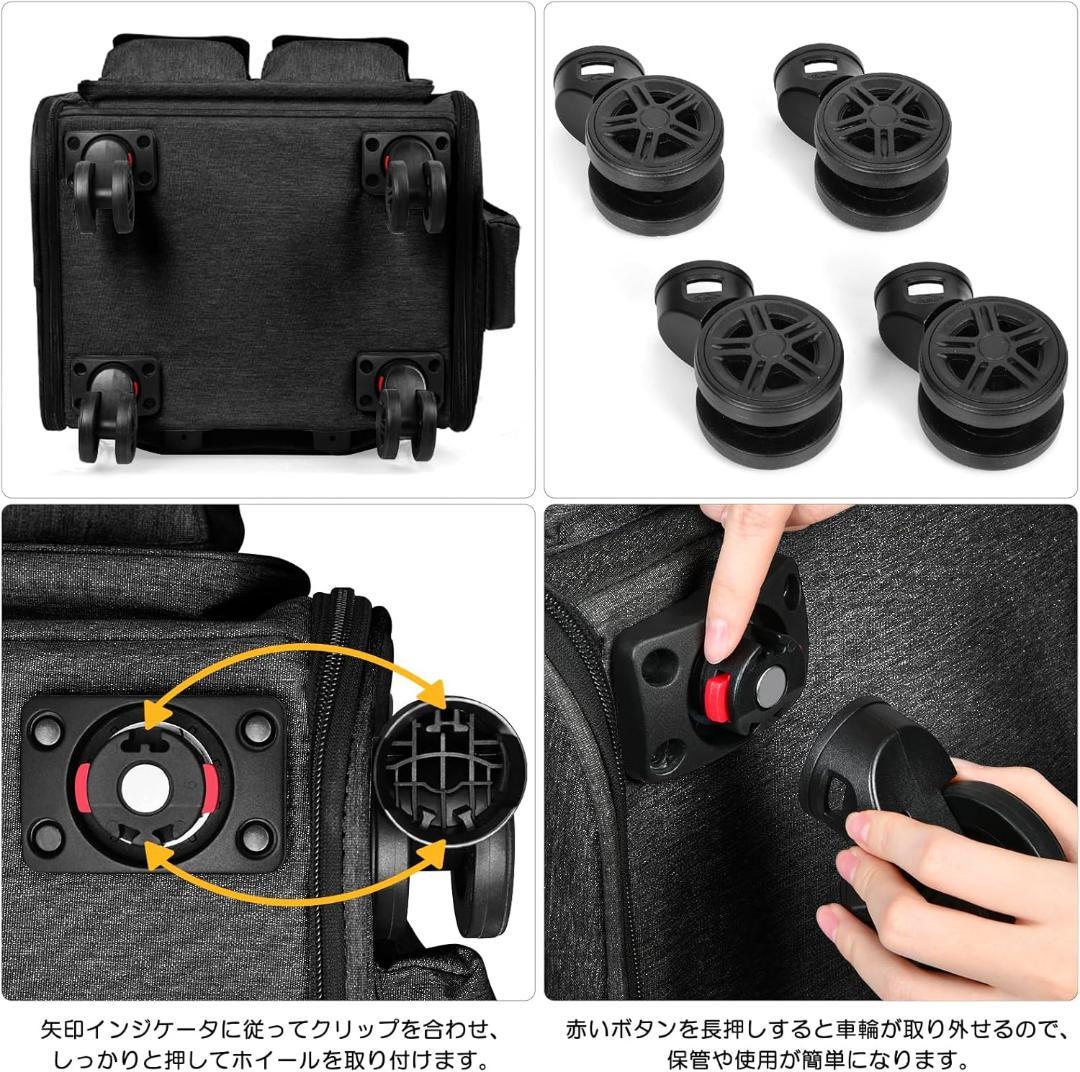 矢印インジケータに従ってクリップを合わせ、しっかりと押してホイールを取り付けます。

赤いボタンを長押しすると車輪が取り外せるので、保管や使用が簡単になります。