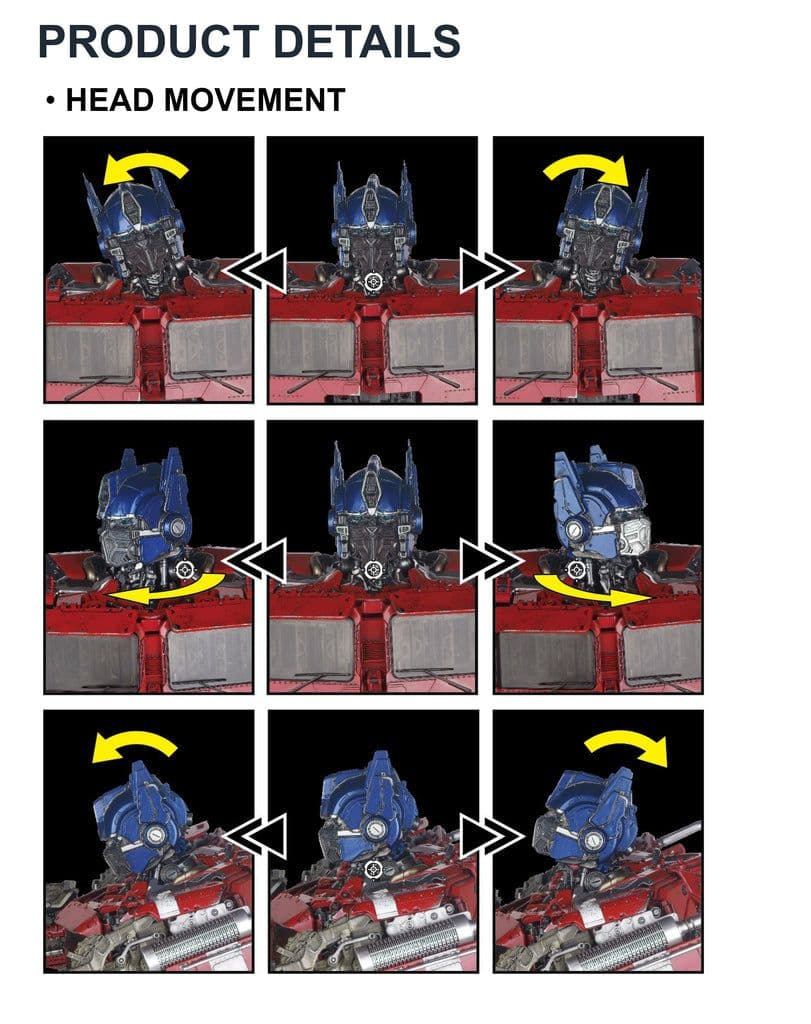 PRODUCT DETAILS

• HEAD MOVEMENT