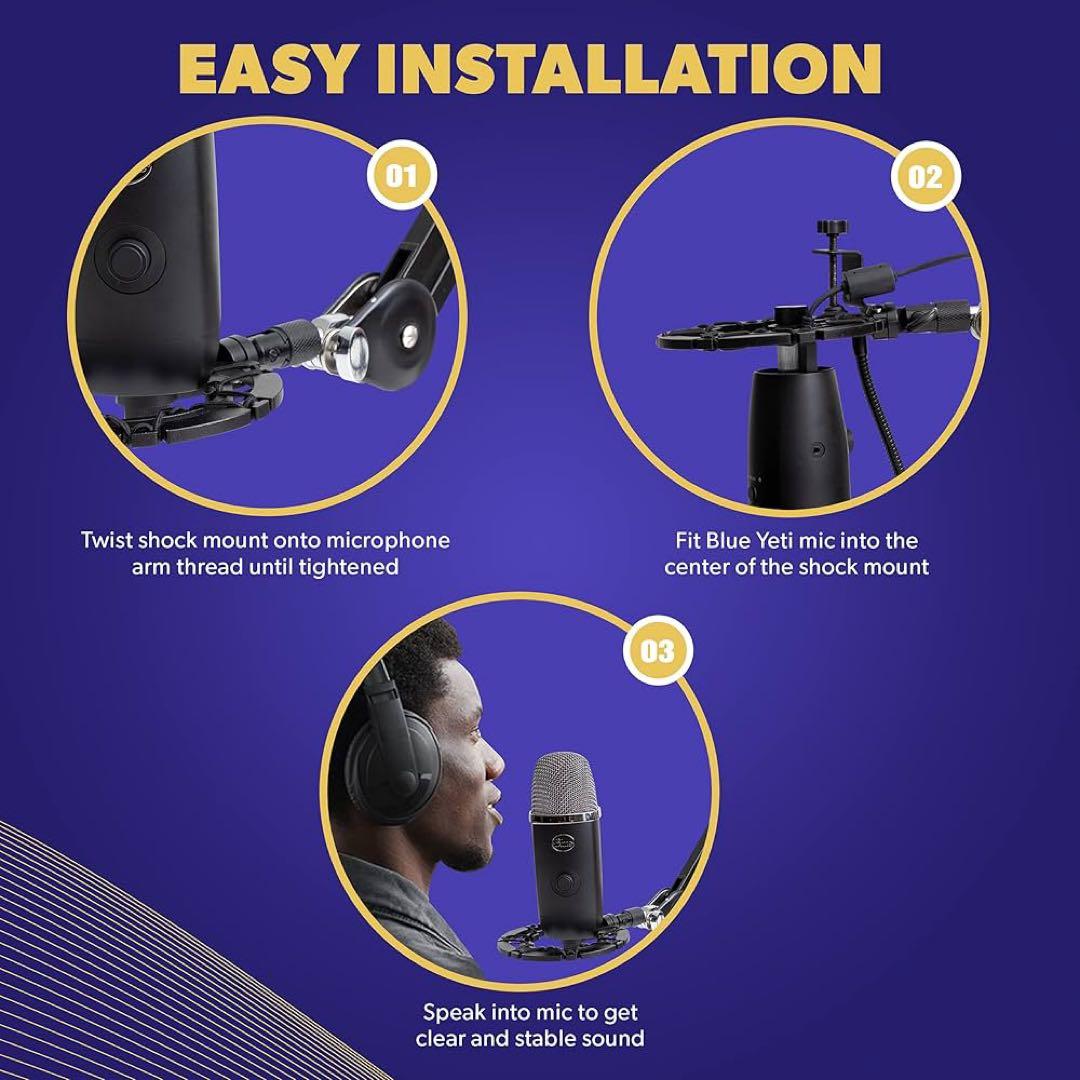 EASY INSTALLATION

01

Twist shock mount onto microphone arm thread until tightened

02

Fit Blue Yeti mic into the center of the shock mount

03

Speak into mic to get clear and stable sound